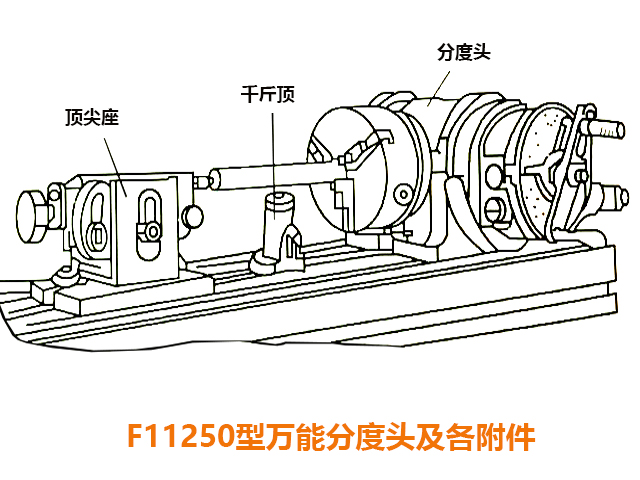 分度头

千斤顶

顶尖座

F11250型万能分度头及各附件